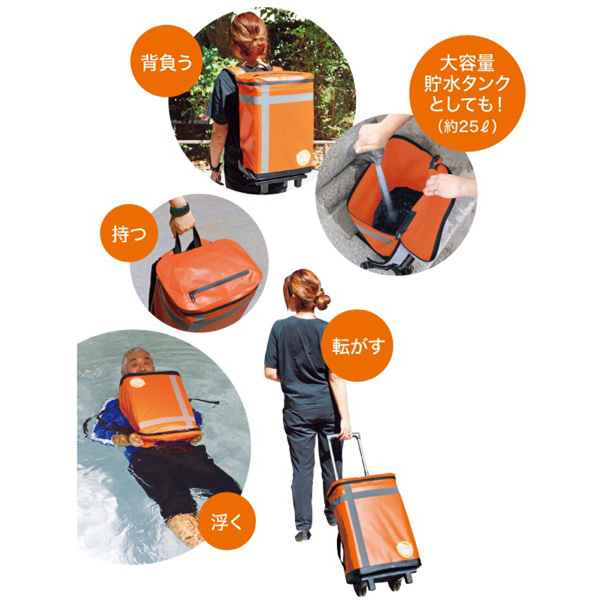 背負う

大容量
貯水タンク
としても!
(約25ℓ)

持つ

転がす

浮く